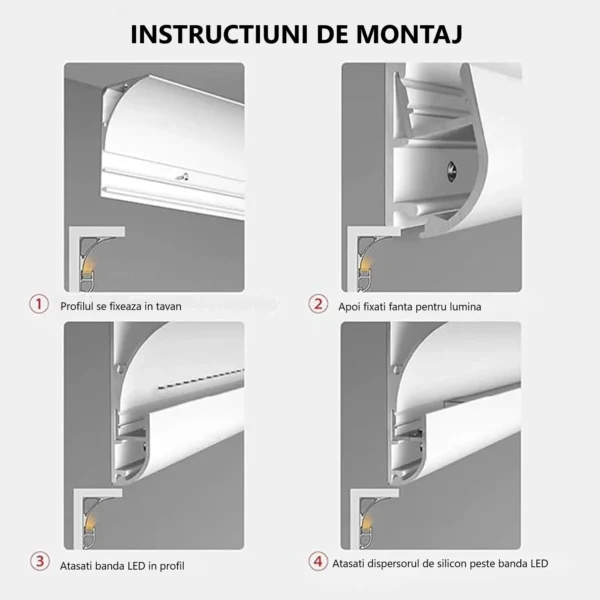 INSTRUCTIUNI DE MONTAJ

1 Profilul se fixeaza in tavan

2 Apoi fixati fanta pentru lumina

3 Atasati banda LED in profil

4 Atasati dispersorul de silicon peste banda LED